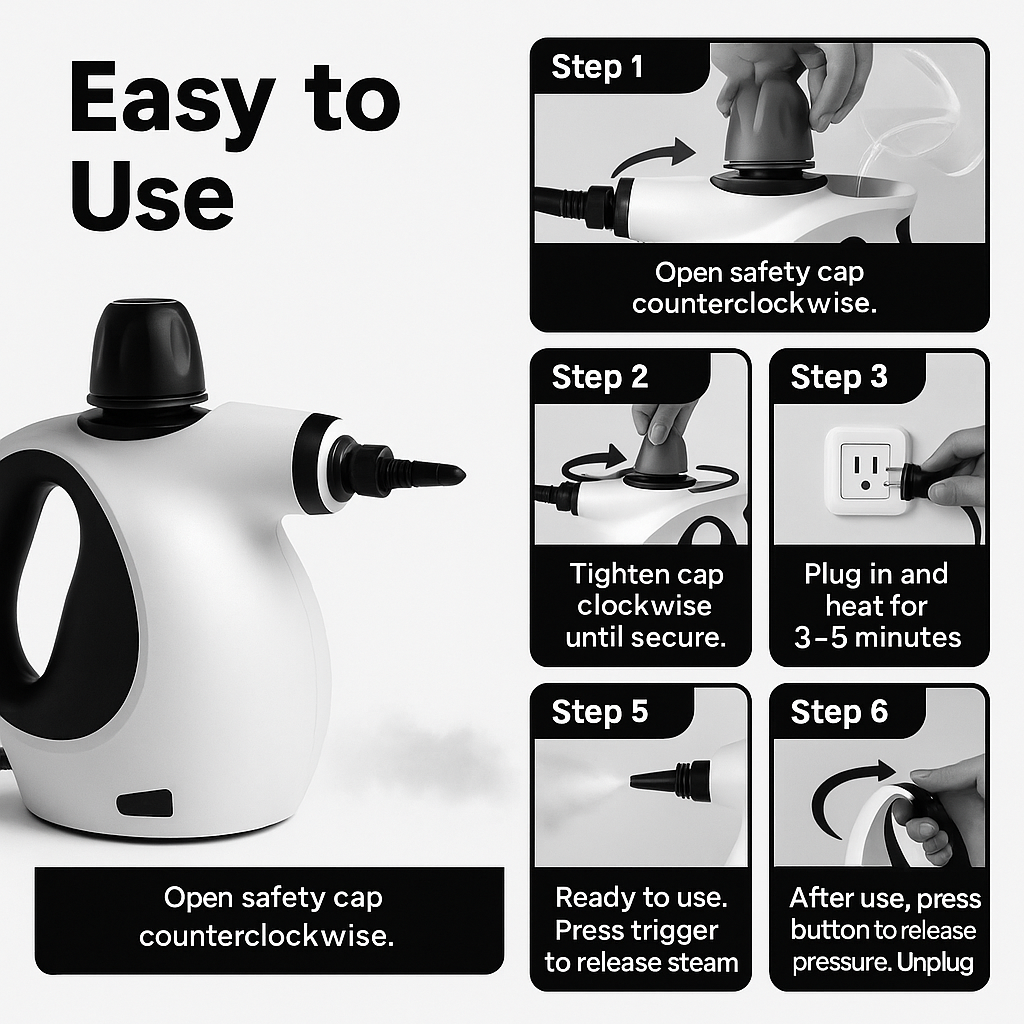 Easy to Use

Open safety cap counterclockwise.

Step 1

Open safety cap counterclockwise.

Step 2

Tighten cap clockwise until secure.

Step 3

Plug in and heat for 3–5 minutes

Step 5

Ready to use. Press trigger to release steam

Step 6

After use, press button to release pressure. Unplug