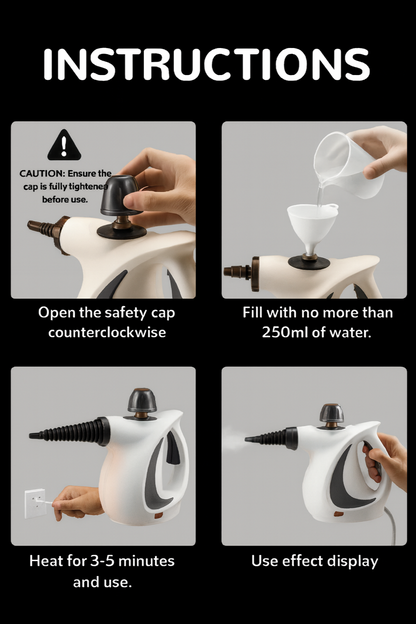 INSTRUCTIONS

CAUTION: Ensure the cap is fully tightened before use.

Open the safety cap counterclockwise

Fill with no more than 250ml of water.

Heat for 3-5 minutes and use.

Use effect display