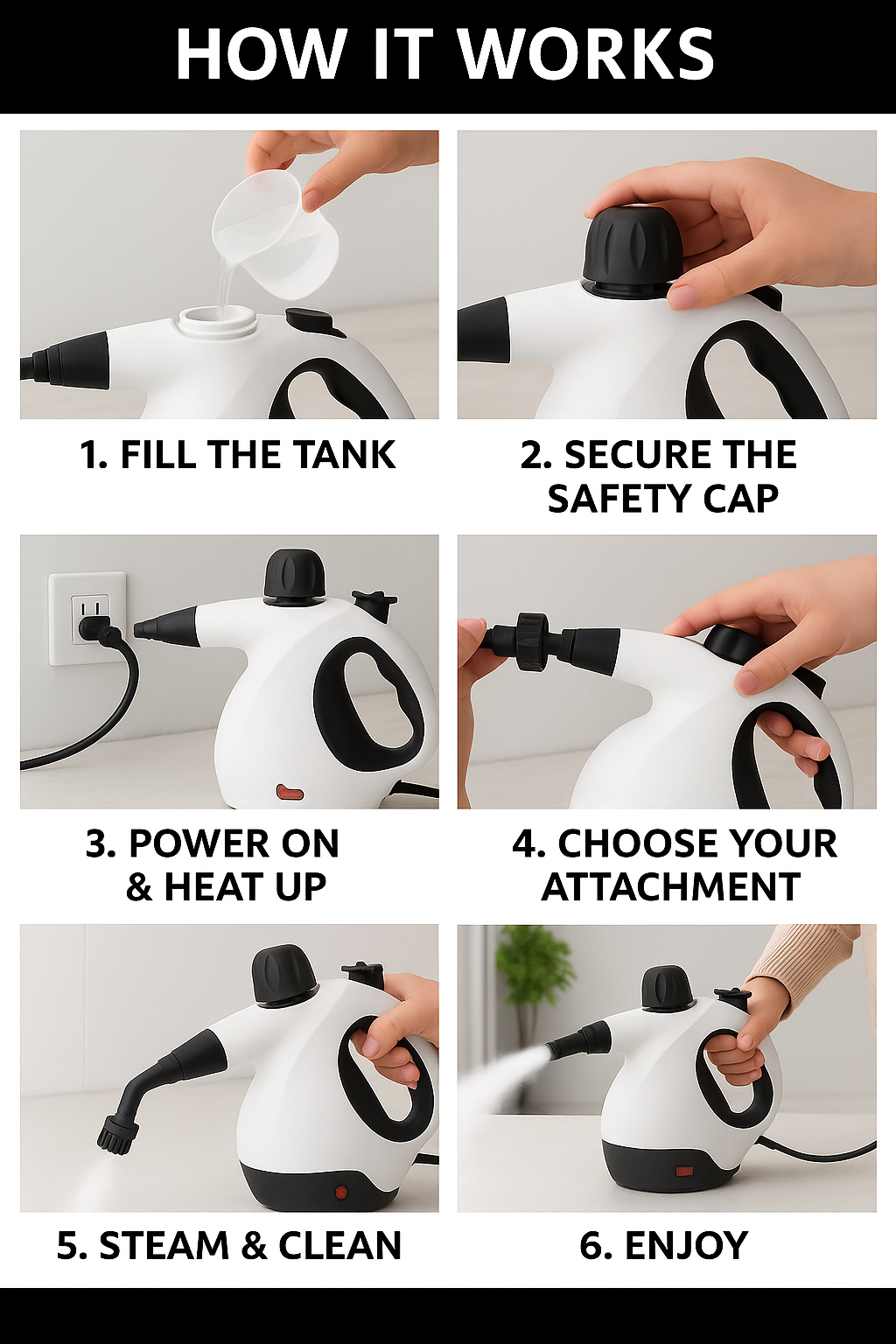 HOW IT WORKS

1. FILL THE TANK

2. SECURE THE SAFETY CAP

3. POWER ON & HEAT UP

4. CHOOSE YOUR ATTACHMENT

5. STEAM & CLEAN

6. ENJOY